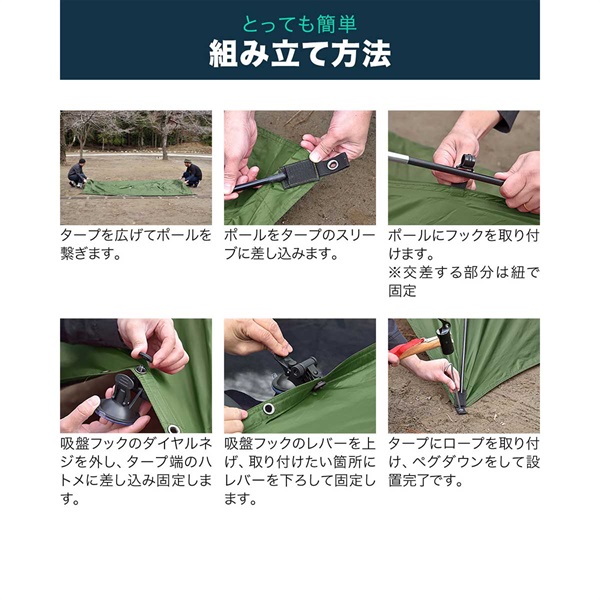 とっても簡単
組み立て方法

タープを広げてポールを繋ぎます。

ポールをタープのスリーブに差し込みます。

ポールにフックを取り付けます。
※交差する部分は紐で固定

吸盤フックのダイヤルネジを外し、タープ端のハトメに差し込み固定します。

吸盤フックのレバーを上げ、取り付けたい箇所にレバーを下ろして固定します。

タープにロープを取り付け、ペグダウンをして設置完了です。