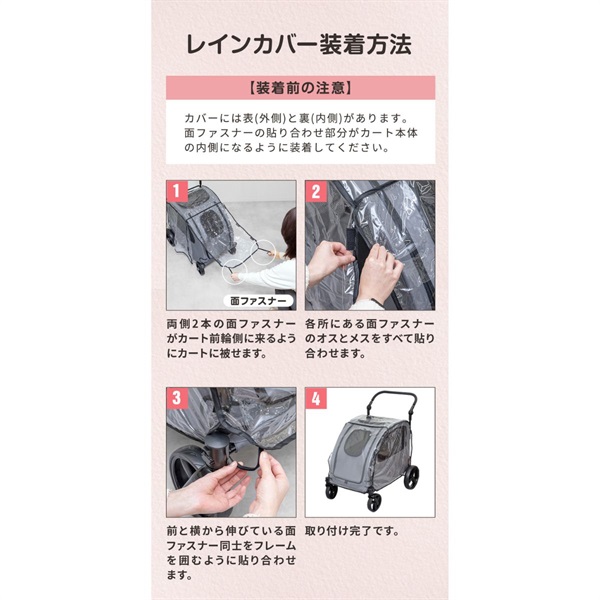 レインカバー装着方法

【装着前の注意】

カバーには表(外側)と裏(内側)があります。面ファスナーの貼り合わせ部分がカート本体の内側になるように装着してください。

1

面ファスナー

両側2本の面ファスナーがカート前輪側に来るようにカートに被せます。

2

各所にある面ファスナーのオスとメスをすべて貼り合わせます。

3

前と横から伸びている面ファスナー同士をフレームを囲むように貼り合わせます。

4

取り付け完了です。