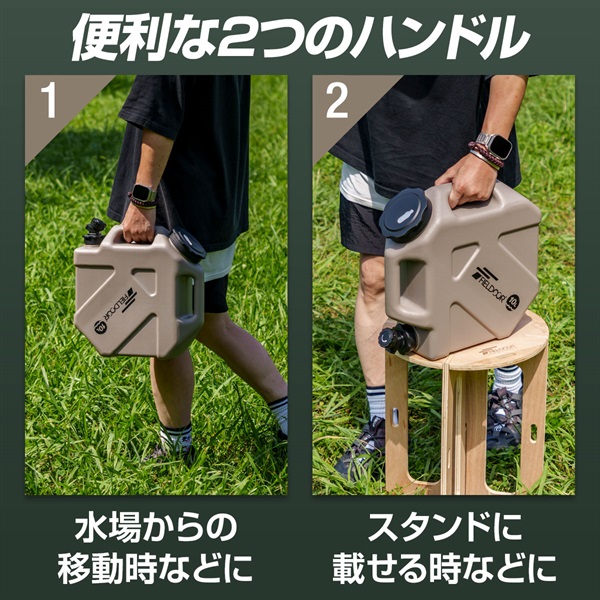 便利な2つのハンドル

1

FIELDOOR

10L

水場からの移動時などに

2

FIELDOOR

10L

スタンドに載せる時などに