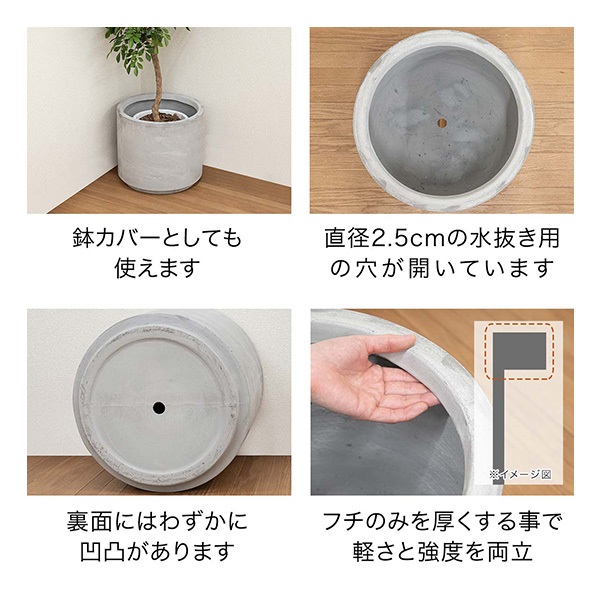 鉢カバーとしても使えます

直径2.5cmの水抜き用の穴が開いています

裏面にはわずかに凹凸があります

※イメージ図

フチのみを厚くする事で軽さと強度を両立