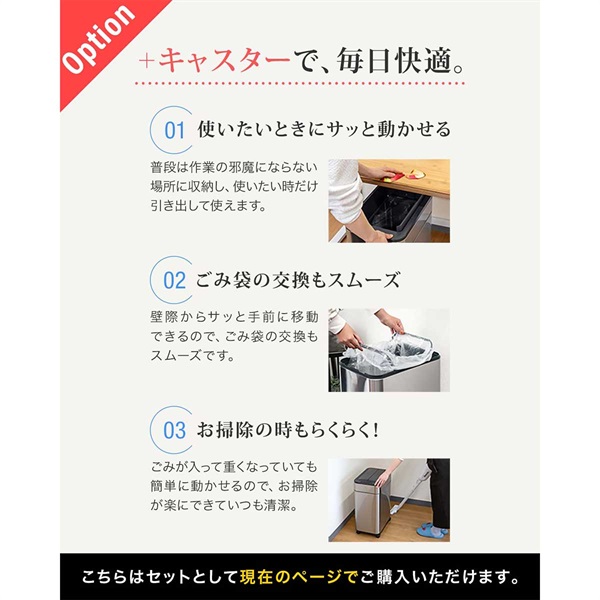 Option

+キャスターで、毎日快適。

01 使いたいときにサッと動かせる

普段は作業の邪魔にならない場所に収納し、使いたい時だけ引き出して使えます。

02 ごみ袋の交換もスムーズ

壁際からサッと手前に移動できるので、ごみ袋の交換もスムーズです。

03 お掃除の時もらくらく!

ごみが入って重くなっていても簡単に動かせるので、お掃除が楽にできていつも清潔。

こちらはセットとして現在のページでご購入いただけます。