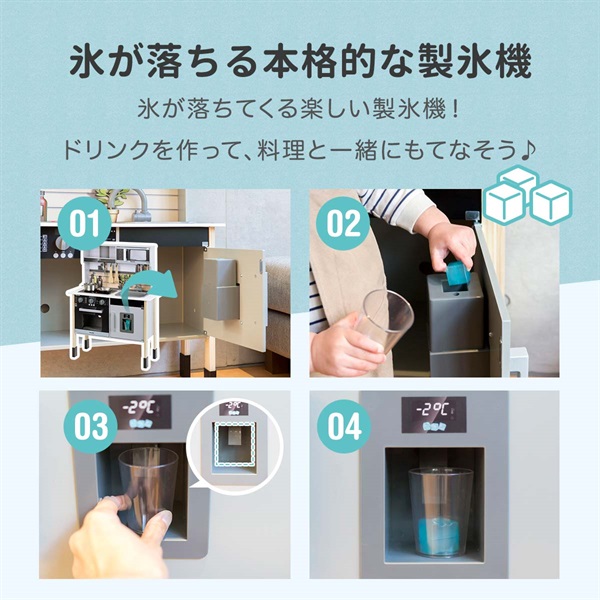 氷が落ちる本格的な製氷機

氷が落ちてくる楽しい製氷機！

ドリンクを作って、料理と一緒にもてなそう♪

01

02

03

-2°C

-2°C

04

-2°C