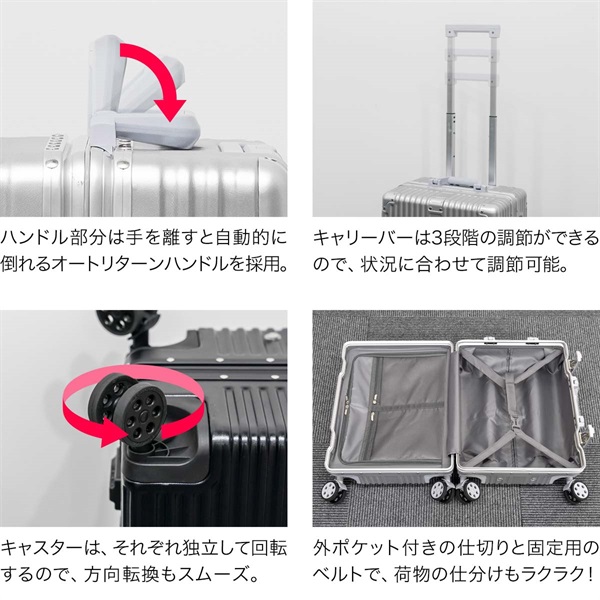 ハンドル部分は手を離すと自動的に倒れるオートリターンハンドルを採用。

キャリーバーは3段階の調節ができるので、状況に合わせて調節可能。

キャスターは、それぞれ独立して回転するので、方向転換もスムーズ。

外ポケット付きの仕切りと固定用のベルトで、荷物の仕分けもラクラク！