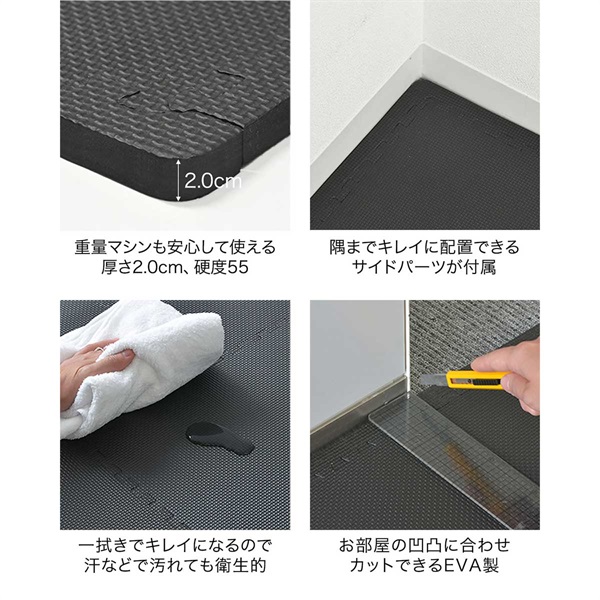 2.0cm

重量マシンも安心して使える
厚さ2.0cm、硬度55

隅までキレイに配置できる
サイドパーツが付属

一拭きでキレイになるので
汗などで汚れても衛生的

お部屋の凹凸に合わせ
カットできるEVA製